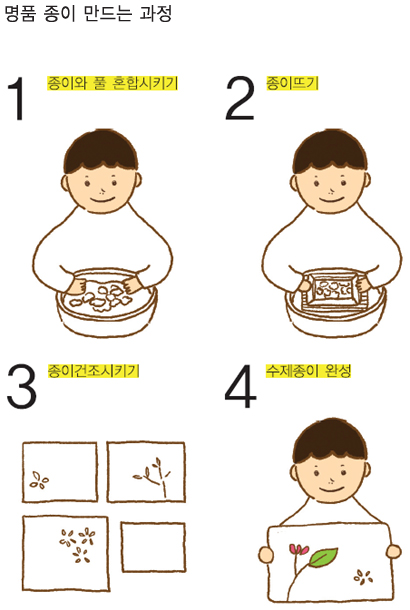 명품 종이 만드는 과정

1 종이와 풀 혼합시키기

2 종이뜨기

3 종이건조시키기

4 수제종이 완성